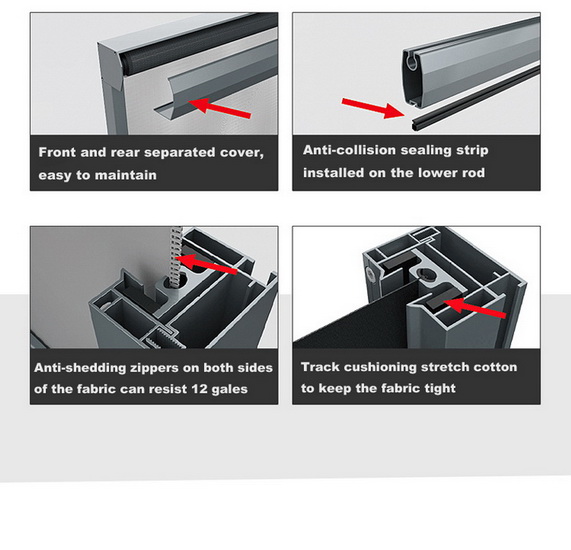 Front and rear separated cover, easy to maintain

Anti-collision sealing strip installed on the lower rod

Anti-shedding zippers on both sides of the fabric can resist 12 gales

Track cushioning stretch cotton to keep the fabric tight