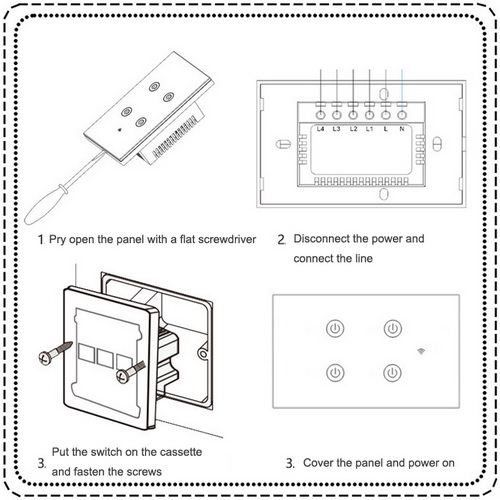 L4 L3 L2 L1 L N

1. Pry open the panel with a flat screwdriver

2. Disconnect the power and connect the line

3. Put the switch on the cassette and fasten the screws

3. Cover the panel and power on