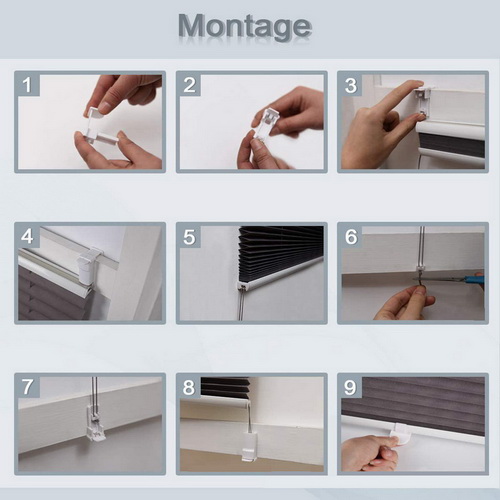 Montage

1

2

3

4

5

6

7

8

9