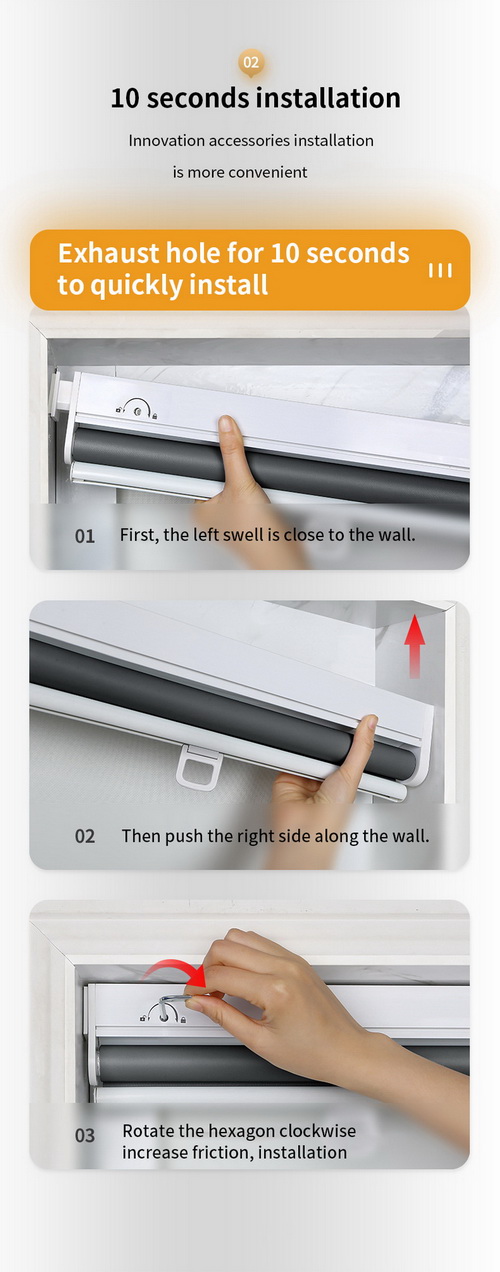 02

10 seconds installation

Innovation accessories installation is more convenient

Exhaust hole for 10 seconds to quickly install

01 First, the left swell is close to the wall.

02 Then push the right side along the wall.

03 Rotate the hexagon clockwise increase friction, installation