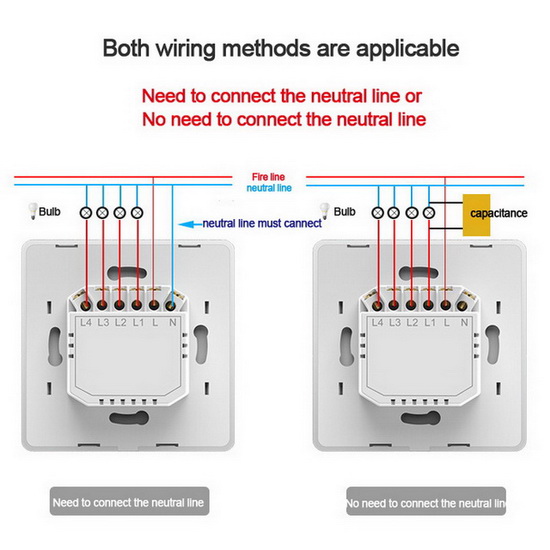 Both wiring methods are applicable

Need to connect the neutral line or
No need to connect the neutral line

Fire line
neutral line

Bulb

neutral line must cannect

L4 L3 L2 L1 L N

Bulb

capacitance

L4 L3 L2 L1 L N

Need to connect the neutral line

No need to connect the neutral lin